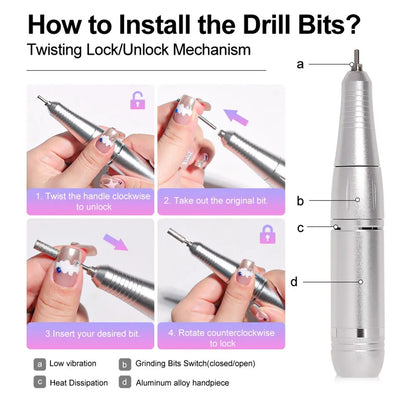 How to Install the Drill Bits?

Twisting Lock/Unlock Mechanism

1. Twist the handle clockwise to unlock

2. Take out the original bit.

3.Insert your desired bit.

4. Rotate counterclockwise to lock

a
b
c
d

a Low vibration
b Grinding Bits Switch(closed/open)
c Heat Dissipation
d Aluminum alloy handpiece